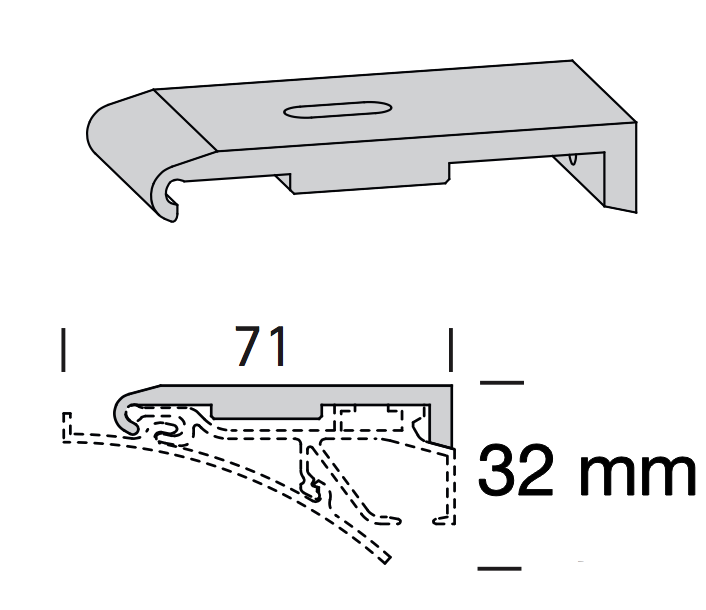 71

32 mm