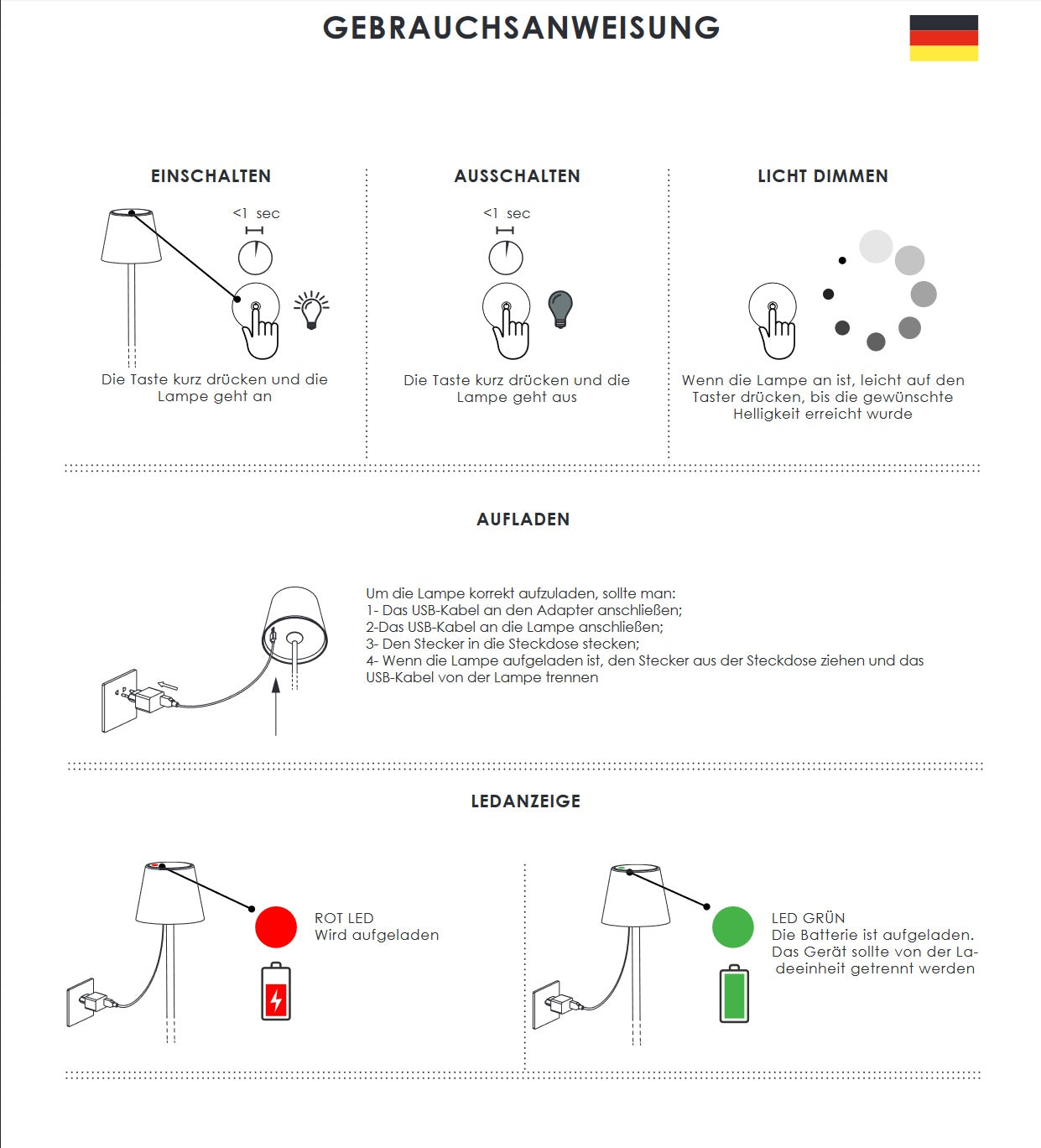 GEBRAUCHSANWEISUNG

EINSCHALTEN

<1 sec

Die Taste kurz drücken und die Lampe geht an

AUSSCHALTEN

<1 sec

Die Taste kurz drücken und die Lampe geht aus

LICHT DIMMEN

Wenn die Lampe an ist, leicht auf den Taster drücken, bis die gewünschte Helligkeit erreicht wurde

AUFLADEN

Um die Lampe korrekt aufzuladen, sollte man:
1- Das USB-Kabel an den Adapter anschließen;
2-Das USB-Kabel an die Lampe anschließen;
3- Den Stecker in die Steckdose stecken;
4- Wenn die Lampe aufgeladen ist, den Stecker aus der Steckdose ziehen und das USB-Kabel von der Lampe trennen

LEDANZEIGE

ROT LED
Wird aufgeladen

LED GRÜN
Die Batterie ist aufgeladen. Das Gerät sollte von der Ladeeinheit getrennt werden